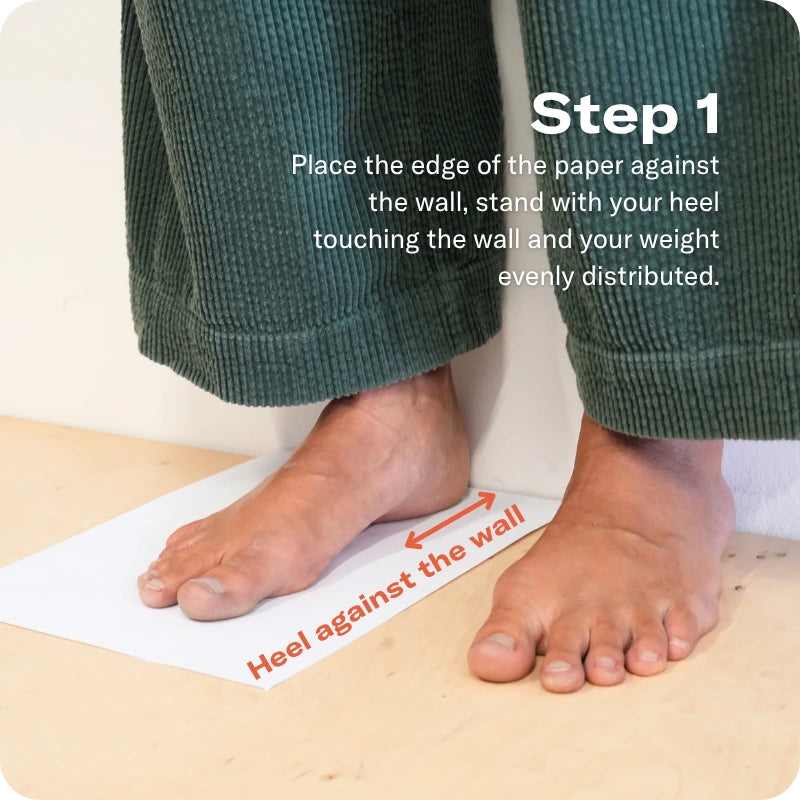 Step 1
Place the edge of the paper against the wall, stand with your heel touching the wall and your weight evenly distributed.

Heel against the wall